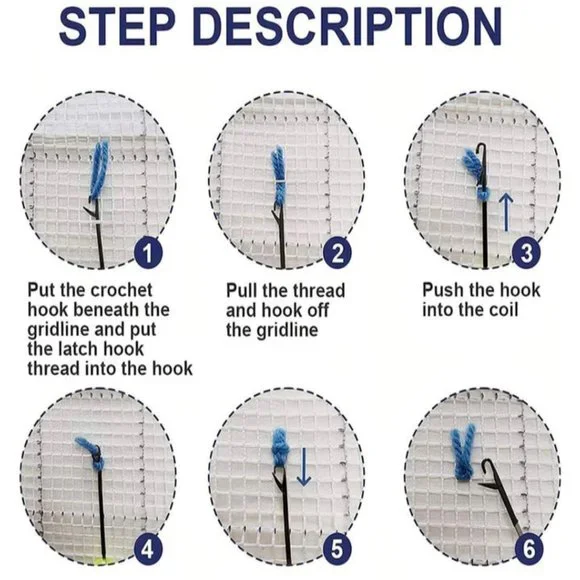 STEP DESCRIPTION

1

Put the crochet hook beneath the gridline and put the latch hook thread into the hook

2

Pull the thread and hook off the gridline

3

Push the hook into the coil

4

5

6